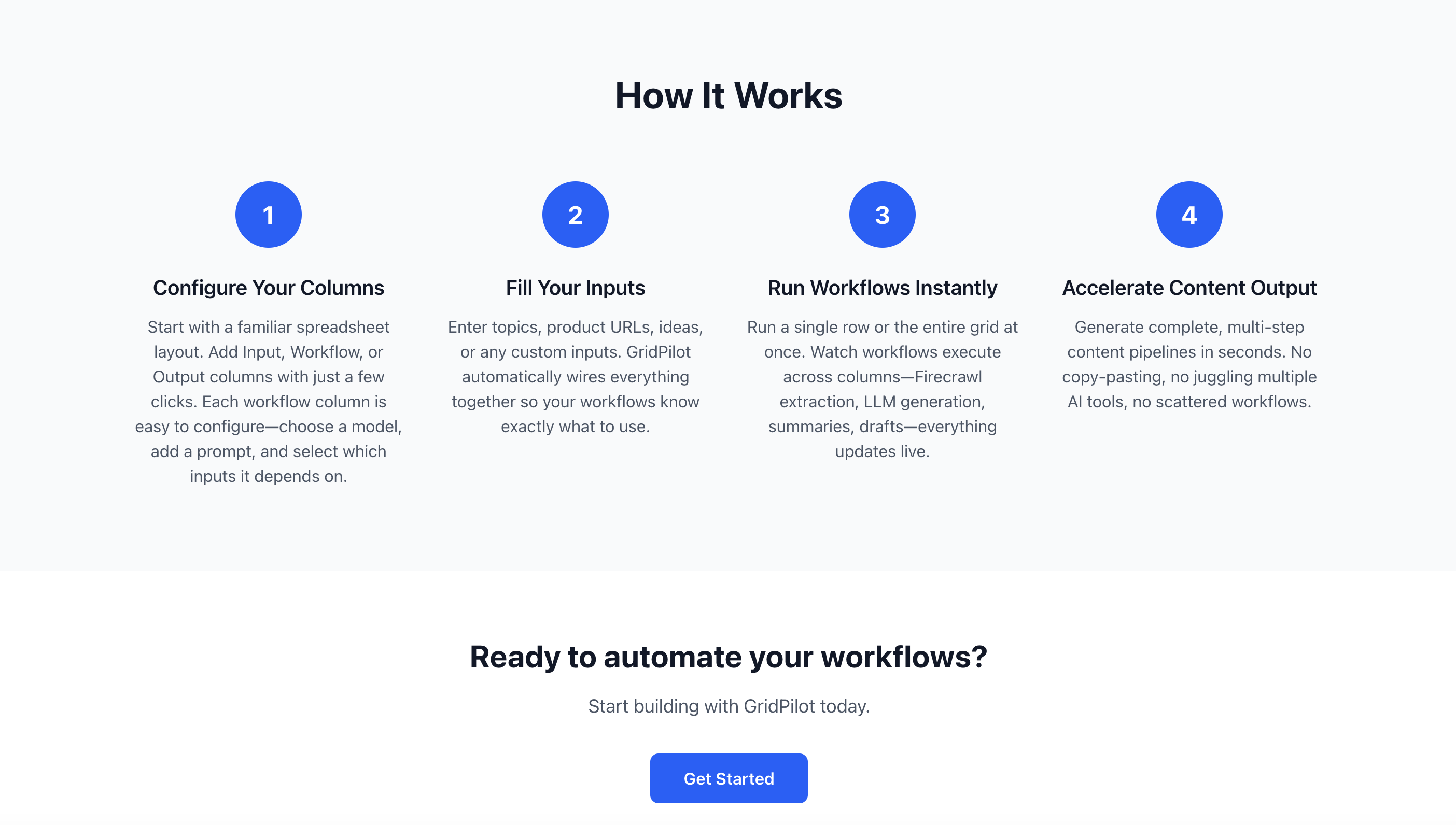 How It Works

1

Configure Your Columns

Start with a familiar spreadsheet layout. Add Input, Workflow, or Output columns with just a few clicks. Each workflow column is easy to configure—choose a model, add a prompt, and select which inputs it depends on.

2

Fill Your Inputs

Enter topics, product URLs, ideas, or any custom inputs. GridPilot automatically wires everything together so your workflows know exactly what to use.

3

Run Workflows Instantly

Run a single row or the entire grid at once. Watch workflows execute across columns—Firecrawl extraction, LLM generation, summaries, drafts—everything updates live.

4

Accelerate Content Output

Generate complete, multi-step content pipelines in seconds. No copy-pasting, no juggling multiple AI tools, no scattered workflows.

Ready to automate your workflows?

Start building with GridPilot today.

Get Started