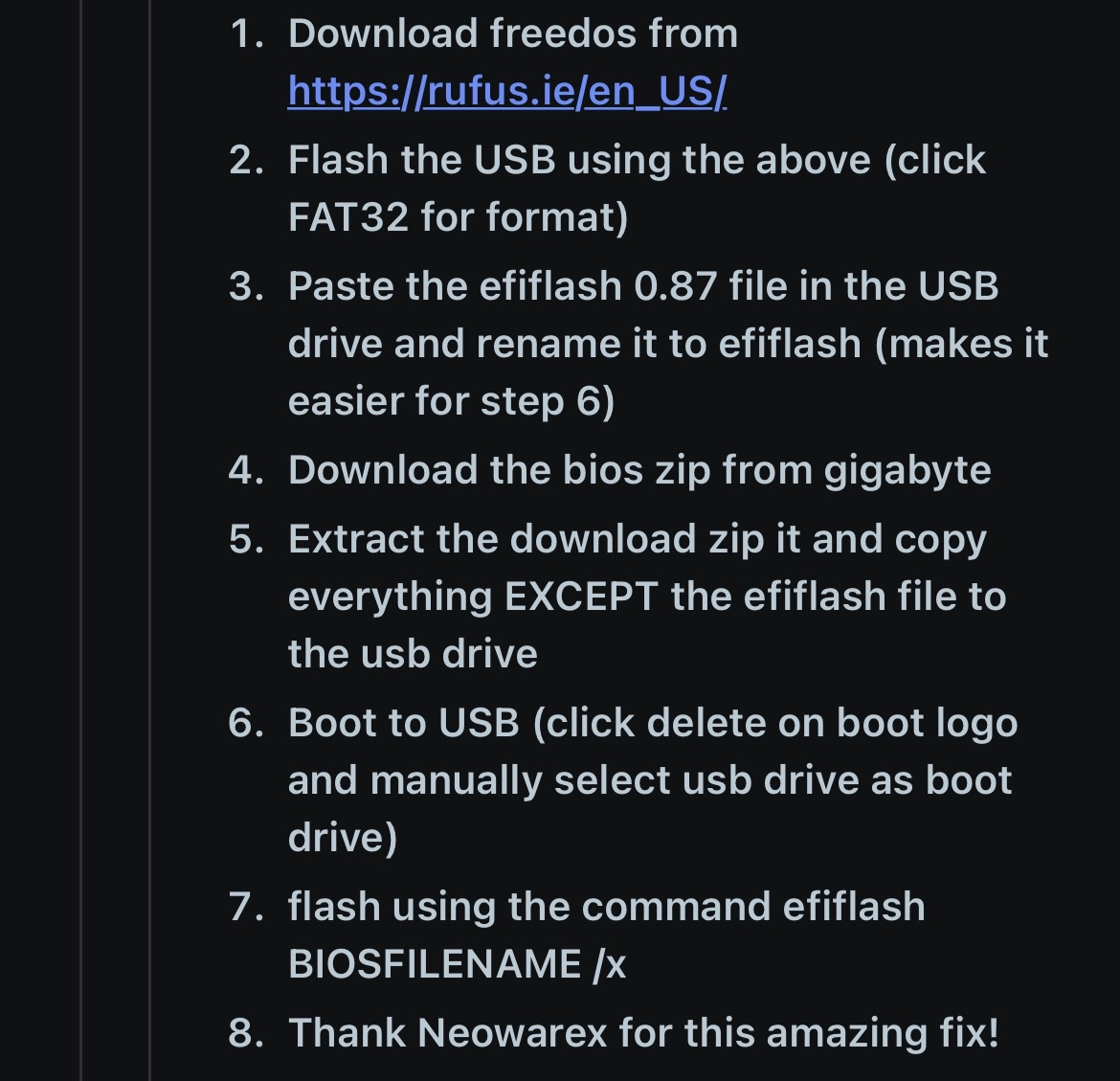 1. Download freedos from https://rufus.ie/en_US/
2. Flash the USB using the above (click FAT32 for format)
3. Paste the efiflash 0.87 file in the USB drive and rename it to efiflash (makes it easier for step 6)
4. Download the bios zip from gigabyte
5. Extract the download zip it and copy everything EXCEPT the efiflash file to the usb drive
6. Boot to USB (click delete on boot logo and manually select usb drive as boot drive)
7. flash using the command efiflash BIOSFILENAME /x
8. Thank Neowarex for this amazing fix!