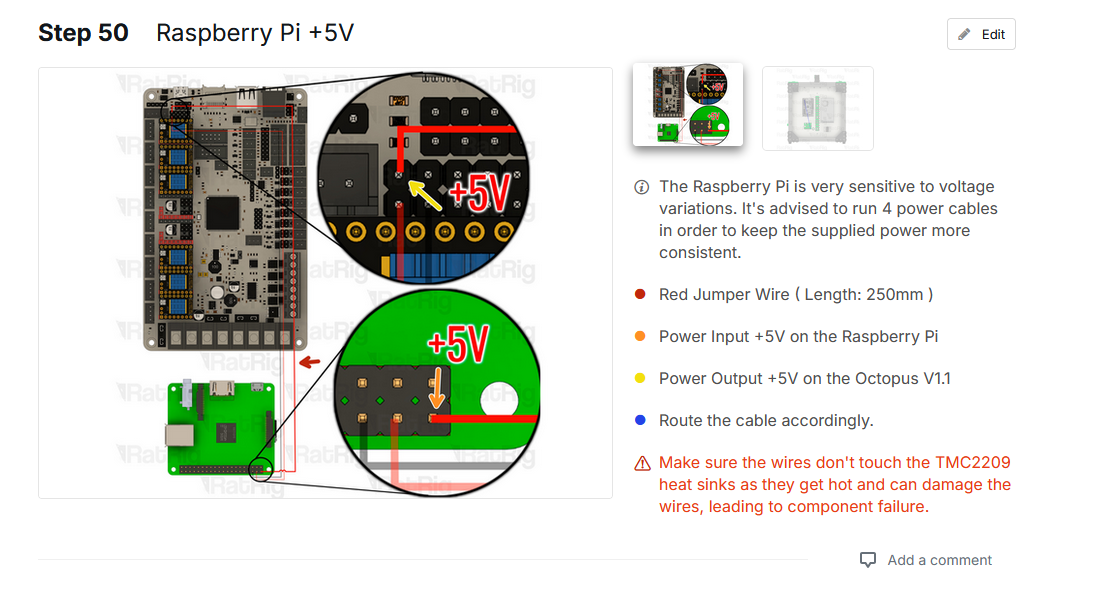 Step 50 Raspberry Pi +5V

Edit

RatRig

+5V

+5V

The Raspberry Pi is very sensitive to voltage variations. It's advised to run 4 power cables in order to keep the supplied power more consistent.

Red Jumper Wire ( Length: 250mm )

Power Input +5V on the Raspberry Pi

Power Output +5V on the Octopus V1.1

Route the cable accordingly.

Make sure the wires don't touch the TMC2209 heat sinks as they get hot and can damage the wires, leading to component failure.

Add a comment