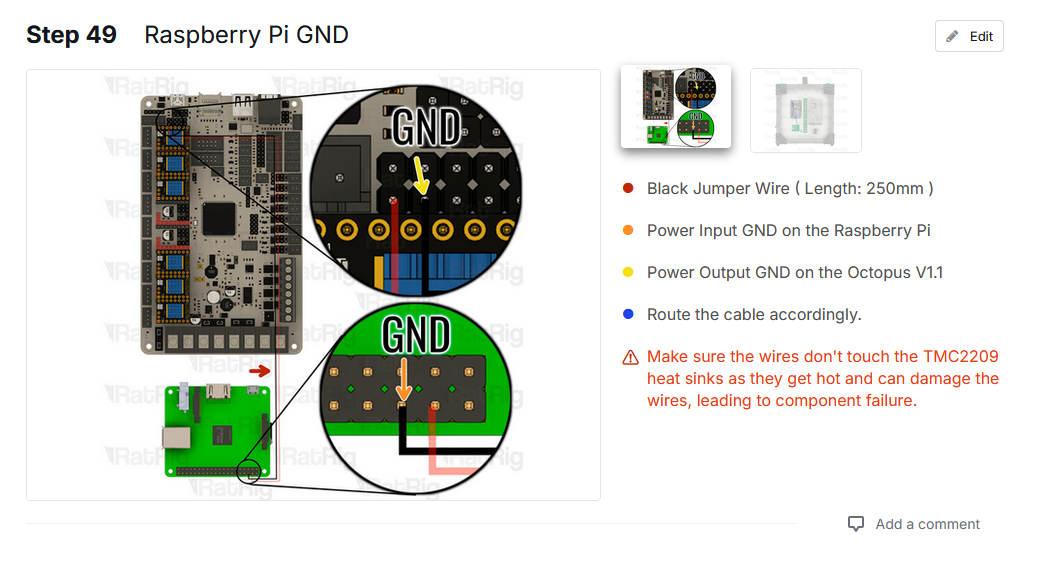 Step 49 Raspberry Pi GND

Edit

RatRig

GND

GND

Black Jumper Wire ( Length: 250mm )

Power Input GND on the Raspberry Pi

Power Output GND on the Octopus V1.1

Route the cable accordingly.

Make sure the wires don't touch the TMC2209 heat sinks as they get hot and can damage the wires, leading to component failure.

Add a comment