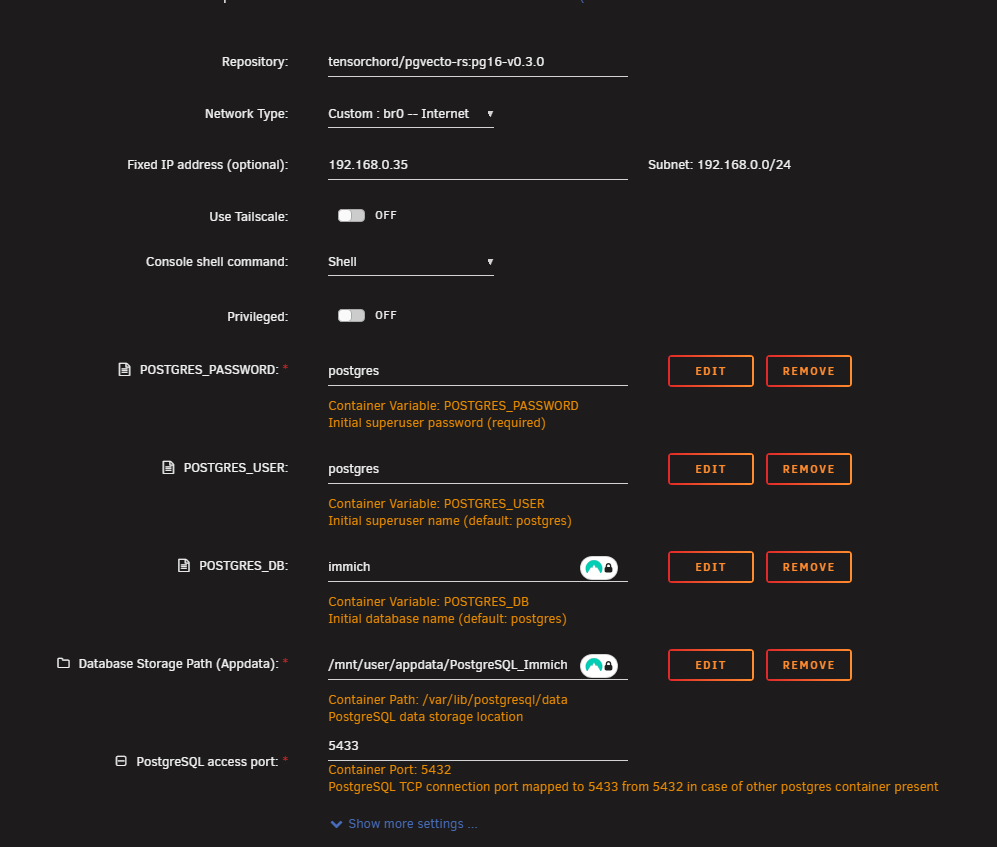 Repository: tensorchord/pgvecto-rs:pg16-v0.3.0

Network Type: Custom : br0 -- Internet

Fixed IP address (optional): 192.168.0.35 Subnet: 192.168.0.0/24

Use Tailscale: OFF

Console shell command: Shell

Privileged: OFF

POSTGRES_PASSWORD: * postgres EDIT REMOVE

Container Variable: POSTGRES_PASSWORD
Initial superuser password (required)

POSTGRES_USER: postgres EDIT REMOVE

Container Variable: POSTGRES_USER
Initial superuser name (default: postgres)

POSTGRES_DB: immich EDIT REMOVE

Container Variable: POSTGRES_DB
Initial database name (default: postgres)

Database Storage Path (Appdata): * /mnt/user/appdata/PostgreSQL_Immich EDIT REMOVE

Container Path: /var/lib/postgresql/data
PostgreSQL data storage location

PostgreSQL access port: * 5433

Container Port: 5432
PostgreSQL TCP connection port mapped to 5433 from 5432 in case of other postgres container present

Show more settings ...