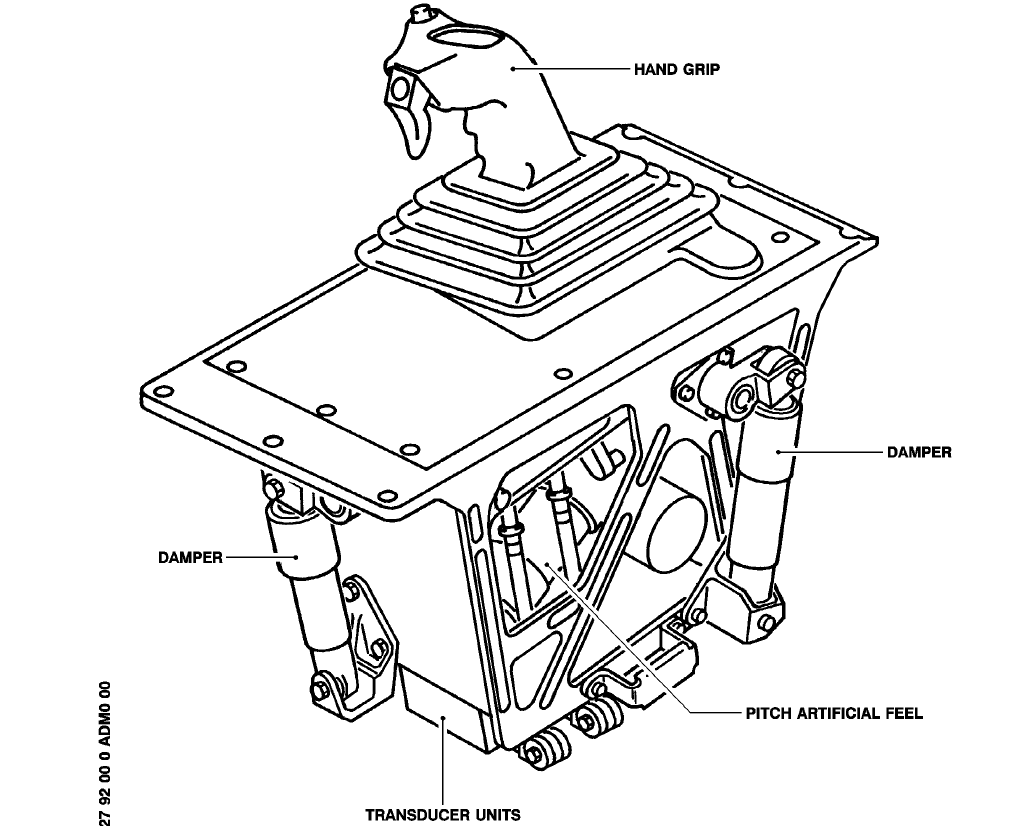 HAND GRIP

DAMPER

DAMPER

PITCH ARTIFICIAL FEEL

TRANSDUCER UNITS

27 92 00 0 ADM0 00