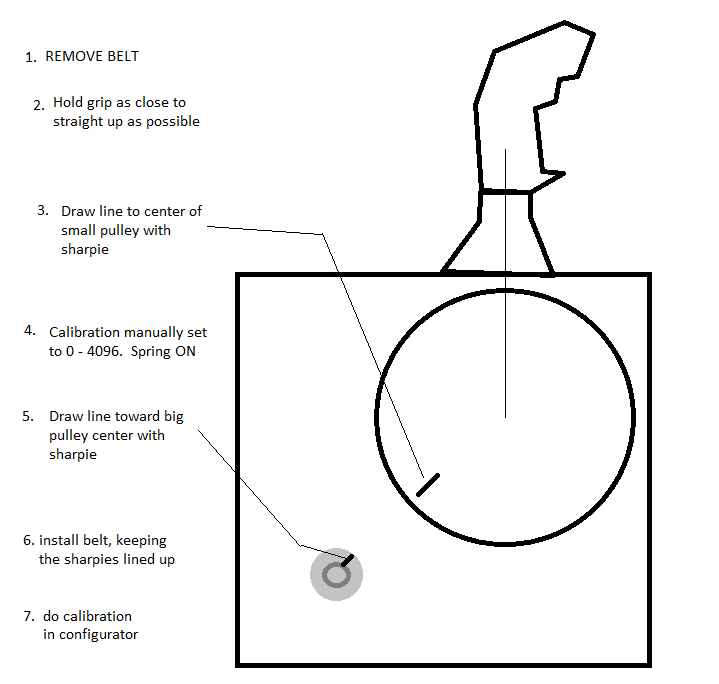 1. REMOVE BELT

2. Hold grip as close to straight up as possible

3. Draw line to center of small pulley with sharpie

4. Calibration manually set to 0 - 4096. Spring ON

5. Draw line toward big pulley center with sharpie

6. install belt, keeping the sharpies lined up

7. do calibration in configurator