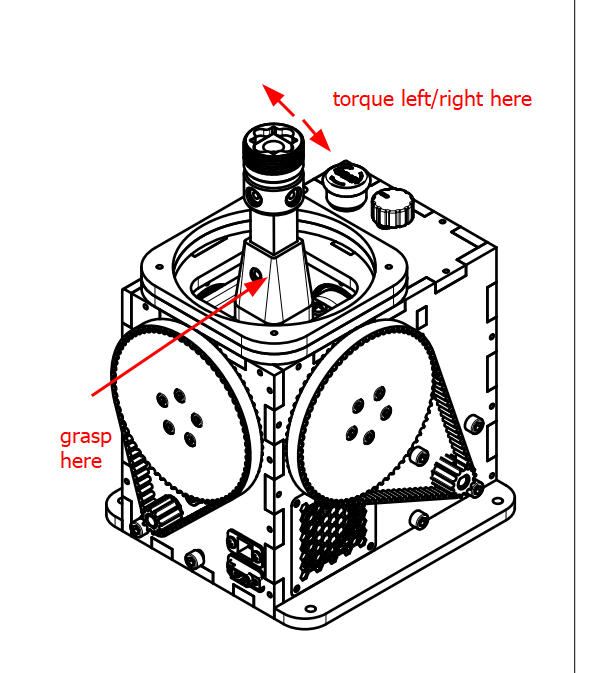 torque left/right here

grasp here