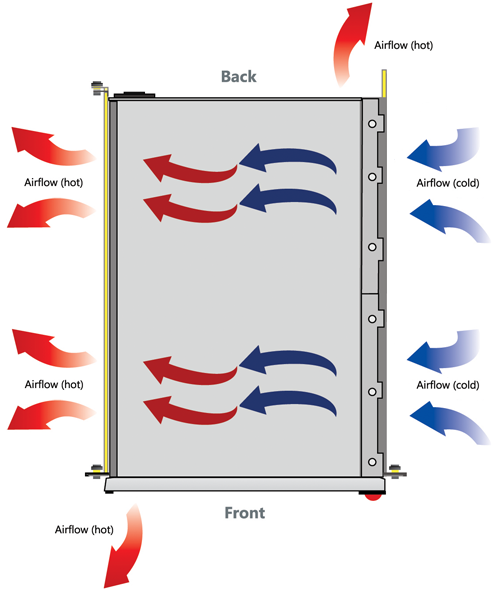 Airflow (hot)

Back

Airflow (hot)

Airflow (cold)

Airflow (hot)

Airflow (cold)

Front

Airflow (hot)